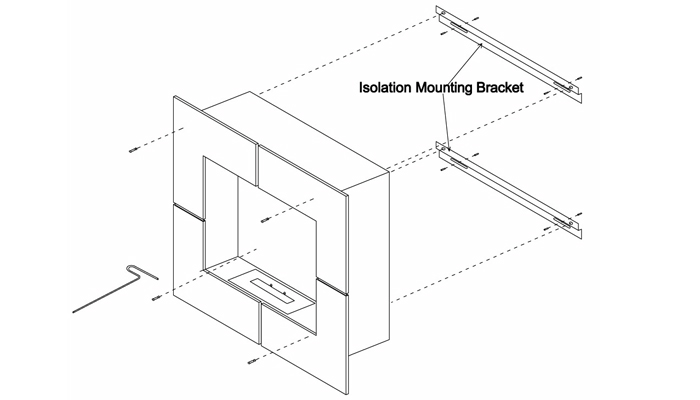 Isolation Mounting Bracket